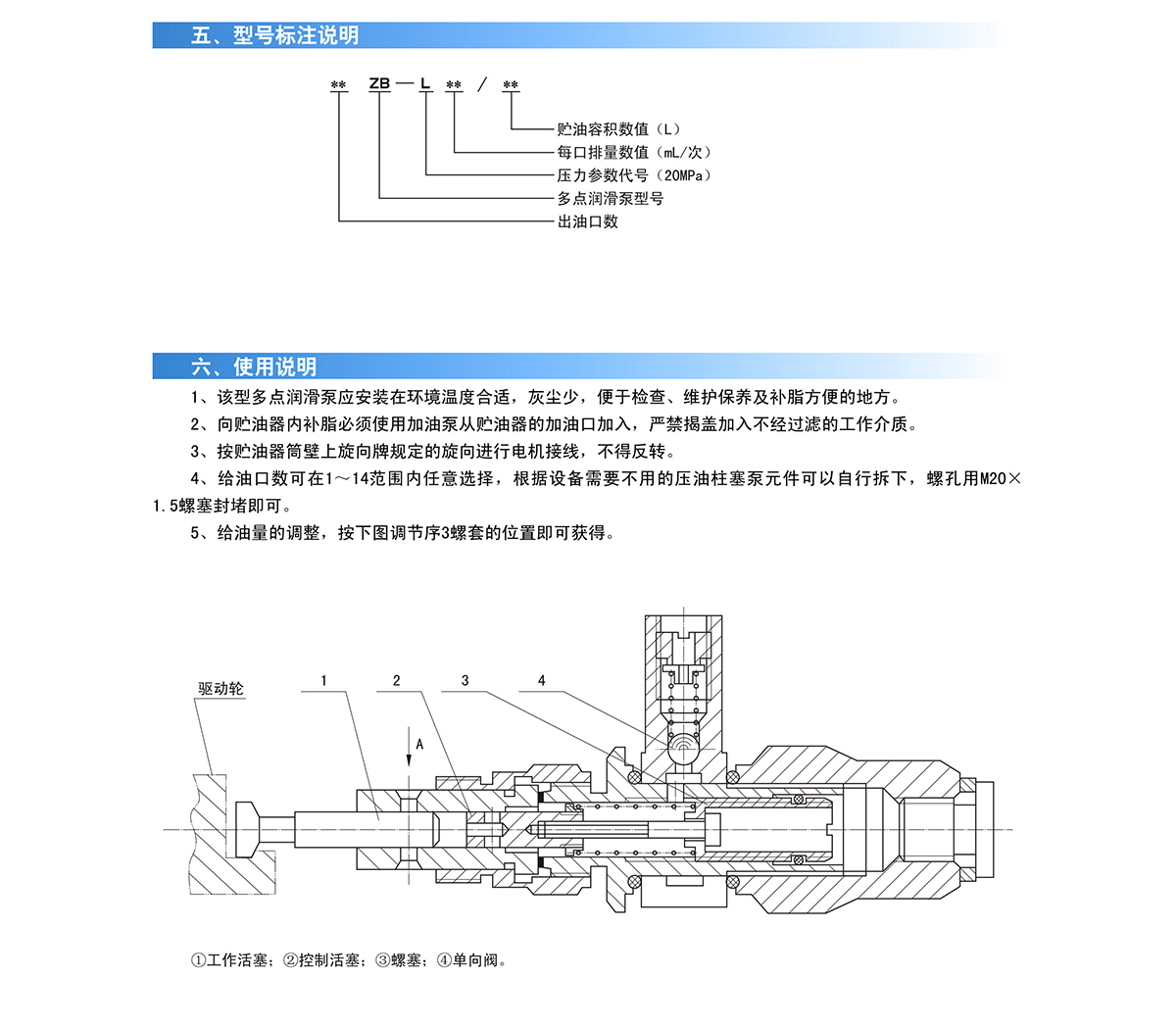 五、型号标注说明

** ZB — L ** / **

贮油容积数值（L）
每口排量数值（mL/次）
压力参数代号（20MPa）
多点润滑泵型号
出油口数

六、使用说明

1、该型多点润滑泵应安装在环境温度合适，灰尘少，便于检查、维护保养及补脂方便的地方。

2、向贮油器内补脂必须使用加油泵从贮油器的加油口加入，严禁揭盖加入不经过滤的工作介质。

3、按贮油器筒壁上旋向牌规定的旋向进行电机接线，不得反转。

4、给油口数可在1～14范围内任意选择，根据设备需要不用的压油柱塞泵元件可以自行拆下，螺孔用M20×1.5螺塞封堵即可。

5、给油量的调整，按下图调节序3螺套的位置即可获得。

驱动轮
1
2
3
4
A

①工作活塞；②控制活塞；③螺塞；④单向阀。